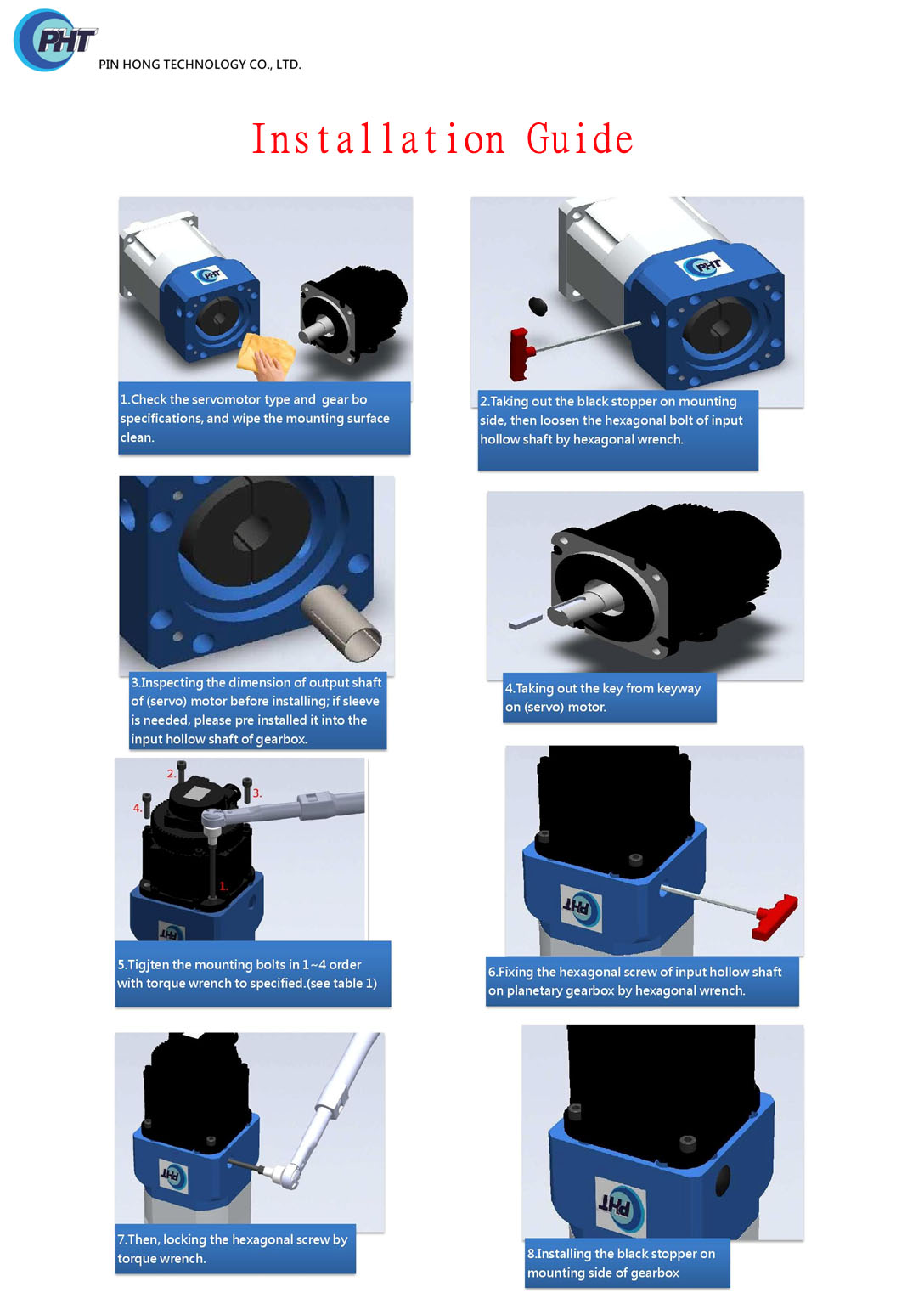 PHT
PIN HONG TECHNOLOGY CO., LTD.

Installation Guide

PHT

1.Check the servomotor type and gear bo specifications, and wipe the mounting surface clean.

PHT

2.Taking out the black stopper on mounting side, then loosen the hexagonal bolt of input hollow shaft by hexagonal wrench.

3.Inspecting the dimension of output shaft of (servo) motor before installing; if sleeve is needed, please pre installed it into the input hollow shaft of gearbox.

4.Taking out the key from keyway on (servo) motor.

2.
3.
4.
1.
PHT

5.Tigjten the mounting bolts in 1~4 order with torque wrench to specified.(see table 1)

PHT

6.Fixing the hexagonal screw of input hollow shaft on planetary gearbox by hexagonal wrench.

PHT

7.Then, locking the hexagonal screw by torque wrench.

PHT

8.Installing the black stopper on mounting side of gearbox